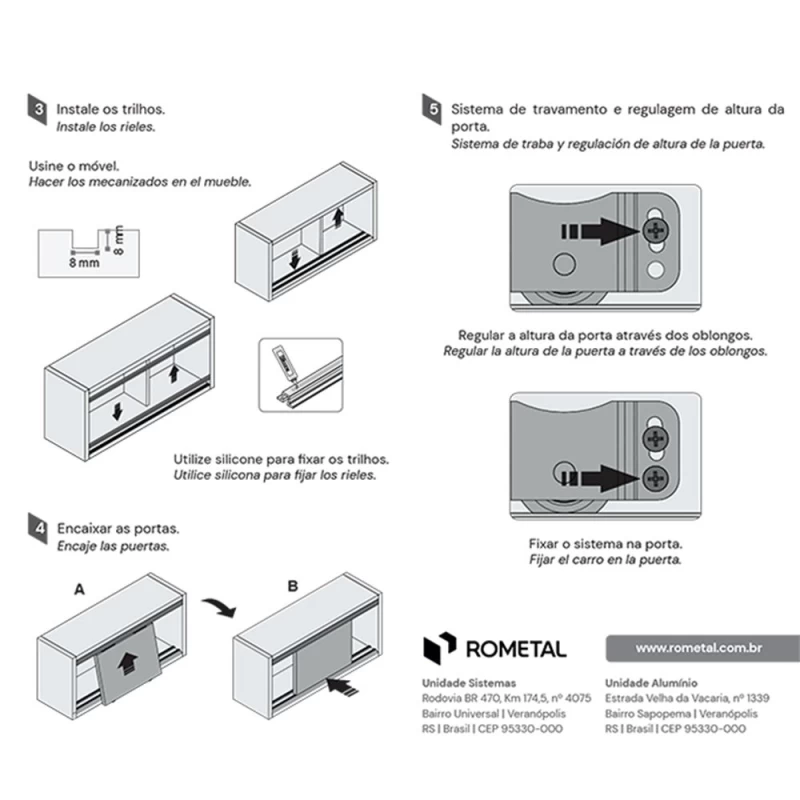 3 Instale os trilhos.
Instale los rieles.

Usine o móvel.
Hacer los mecanizados en el mueble.

8 mm
8 mm

Utilize silicone para fixar os trilhos.
Utilice silicona para fijar los rieles.

4 Encaixar as portas.
Encaje las puertas.

A

B

5 Sistema de travamento e regulagem de altura da porta.
Sistema de traba y regulación de altura de la puerta.

Regular a altura da porta através dos oblongos.
Regular la altura de la puerta a través de los oblongos.

Fixar o sistema na porta.
Fijar el carro en la puerta.

ROMETAL

www.rometal.com.br

Unidade Sistemas
Rodovia BR 470, Km 174,5, nº 4075
Bairro Universal | Veranópolis
RS | Brasil | CEP 95330-000

Unidade Alumínio
Estrada Velha da Vacaria, nº 1339
Bairro Sapopema | Veranópolis
RS | Brasil | CEP 95330-000