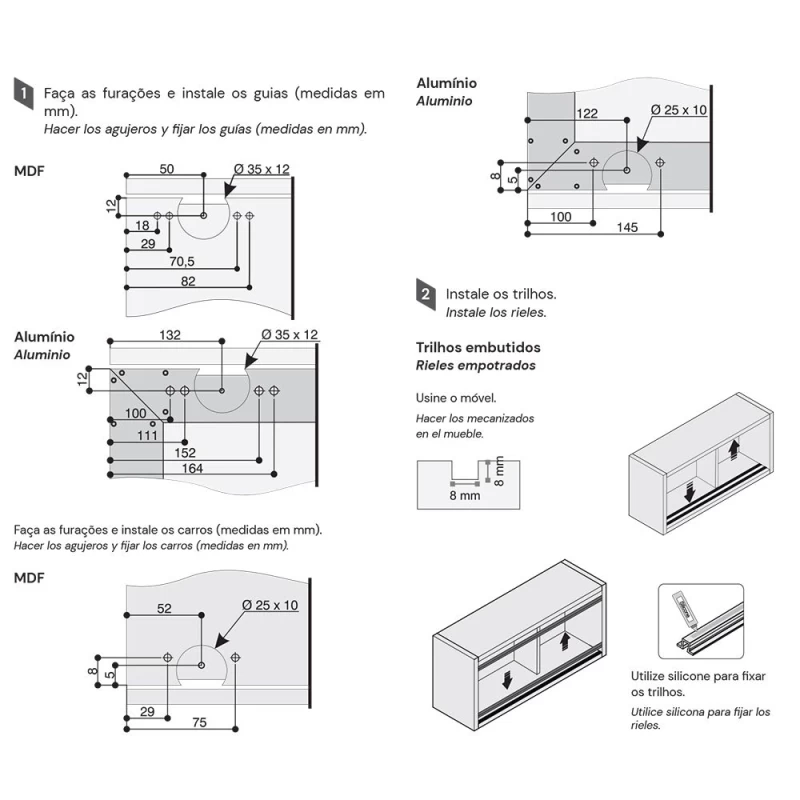 1 Faça as furações e instale os guias (medidas em mm).
Hacer los agujeros y fijar los guías (medidas en mm).

MDF

50
Ø 35 x 12
12
18
29
70,5
82

Alumínio
Aluminio

132
Ø 35 x 12
12
100
111
152
164

Faça as furações e instale os carros (medidas em mm).
Hacer los agujeros y fijar los carros (medidas en mm).

MDF

52
Ø 25 x 10
8
5
29
75

Alumínio
Aluminio

122
Ø 25 x 10
8
5
100
145

2 Instale os trilhos.
Instale los rieles.

Trilhos embutidos
Rieles empotrados

Usine o móvel.
Hacer los mecanizados en el mueble.

8 mm
8 mm

Utilize silicone para fixar os trilhos.
Utilice silicona para fijar los rieles.