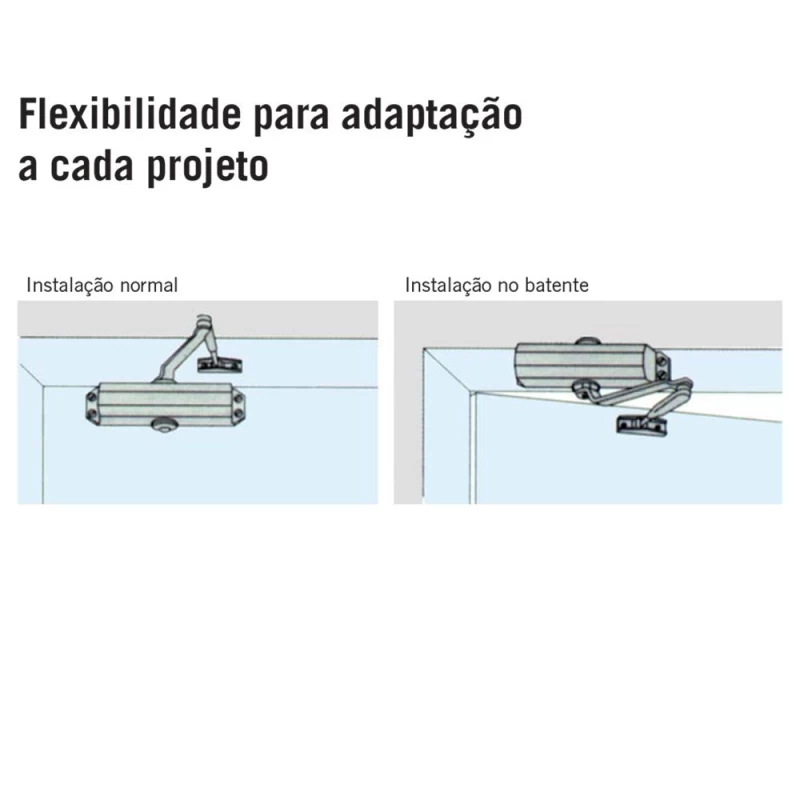 Flexibilidade para adaptação a cada projeto

Instalação normal

Instalação no batente