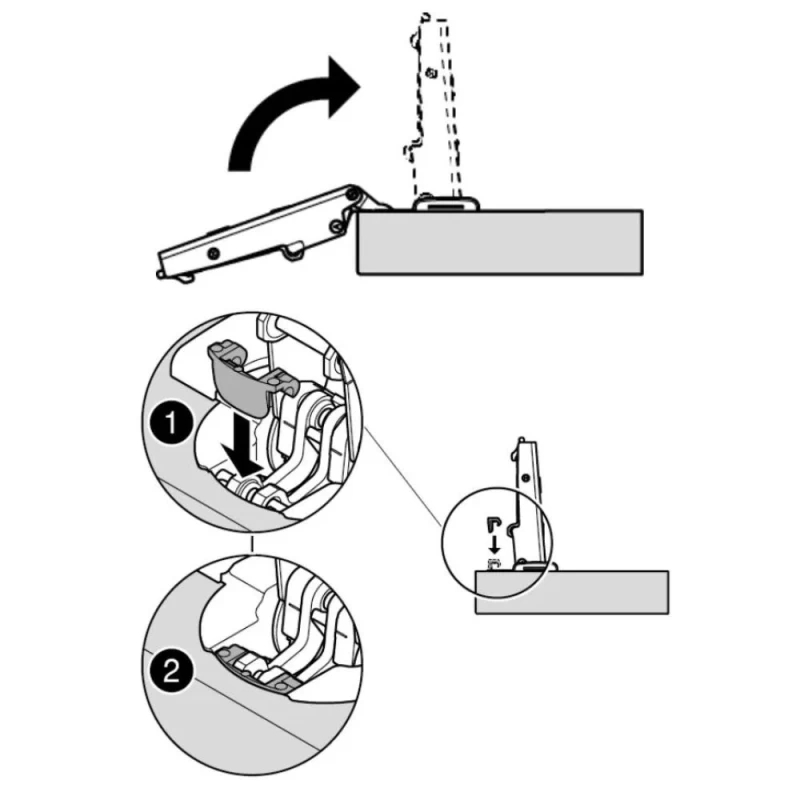 1

2