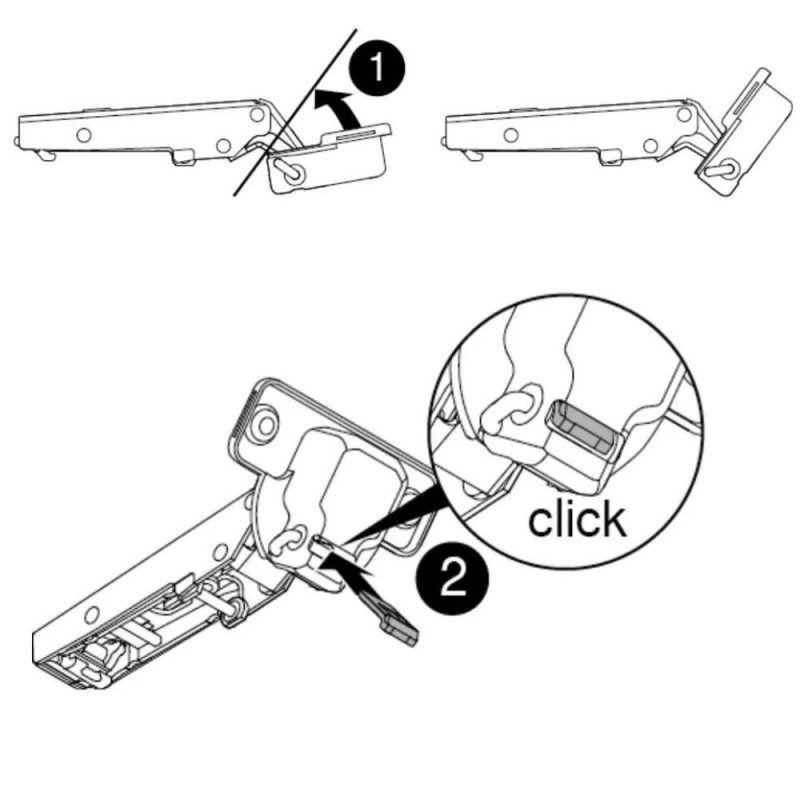 1

click

2