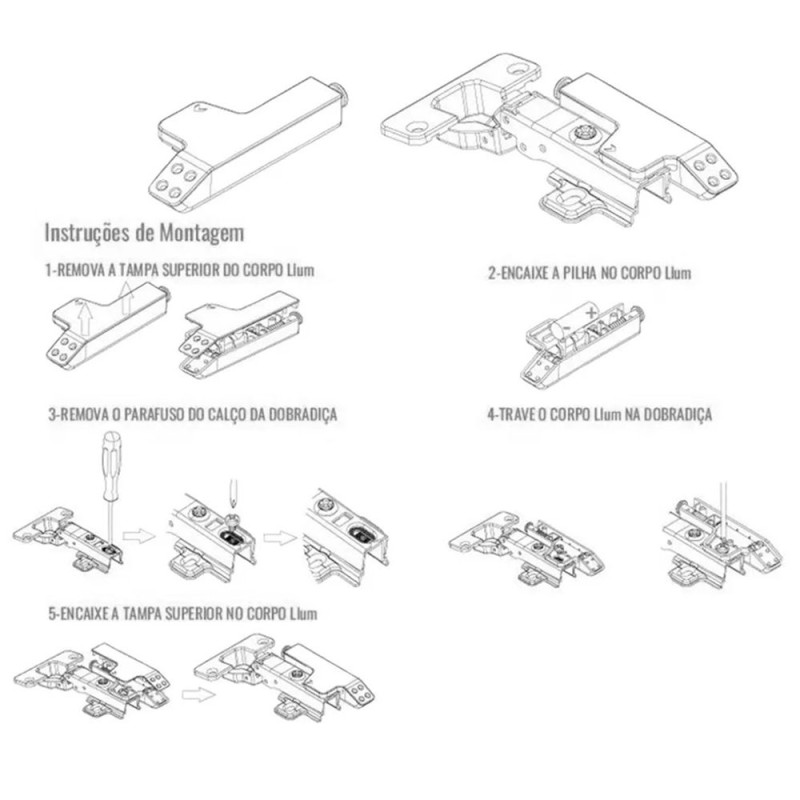 Instruções de Montagem

1-REMOVA A TAMPA SUPERIOR DO CORPO Llum

2-ENCAIXE A PILHA NO CORPO Llum

+

3-REMOVA O PARAFUSO DO CALÇO DA DOBRADIÇA

4-TRAVE O CORPO Llum NA DOBRADIÇA

5-ENCAIXE A TAMPA SUPERIOR NO CORPO Llum