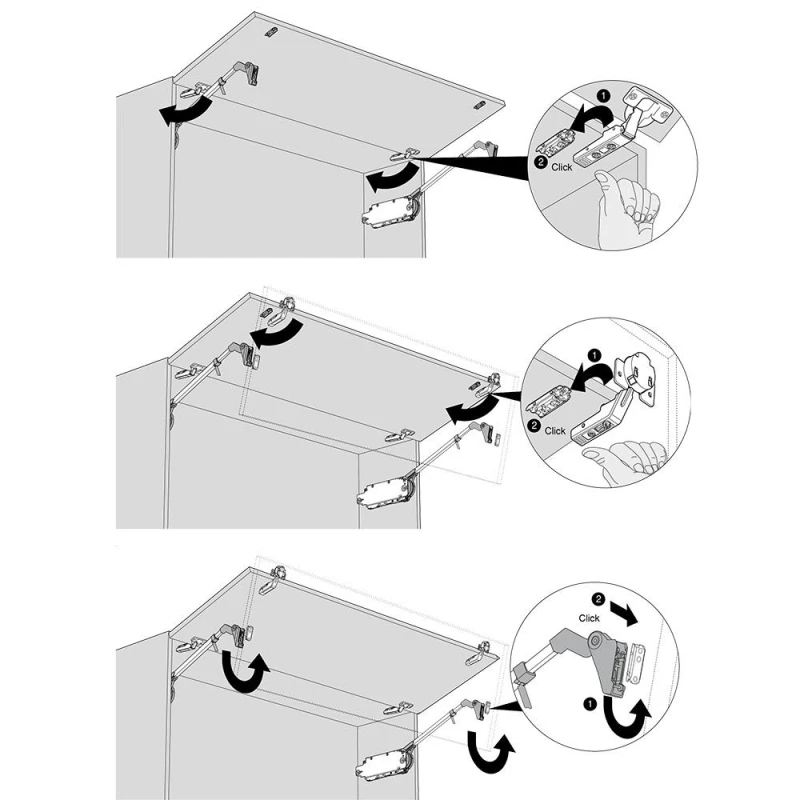 1
2 Click

1
2 Click

2
Click
1