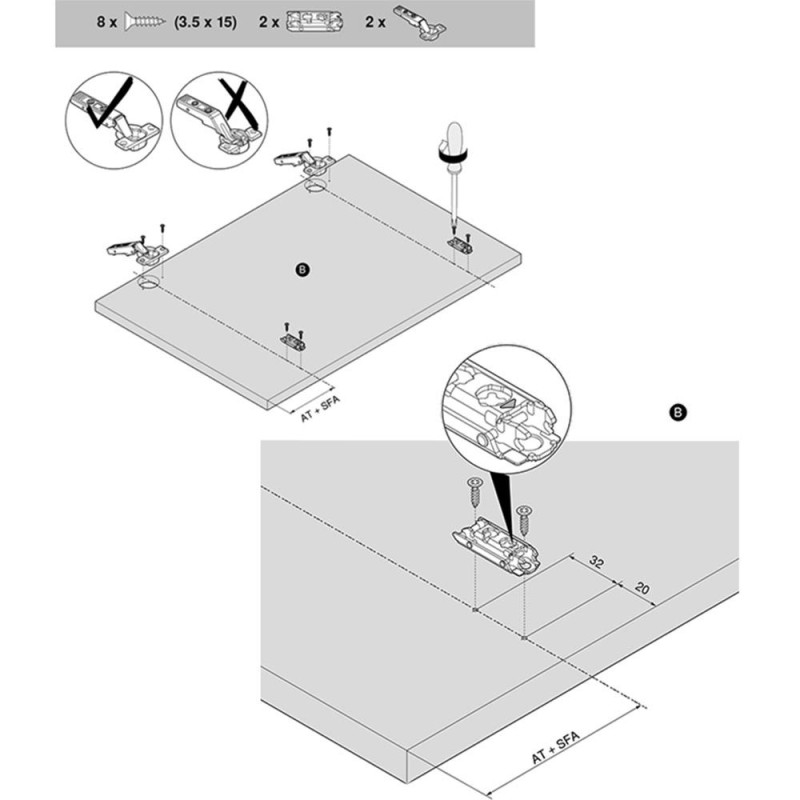 8 x (3.5 x 15) 2 x 2 x

B

AT + SFA

B

32

20

AT + SFA