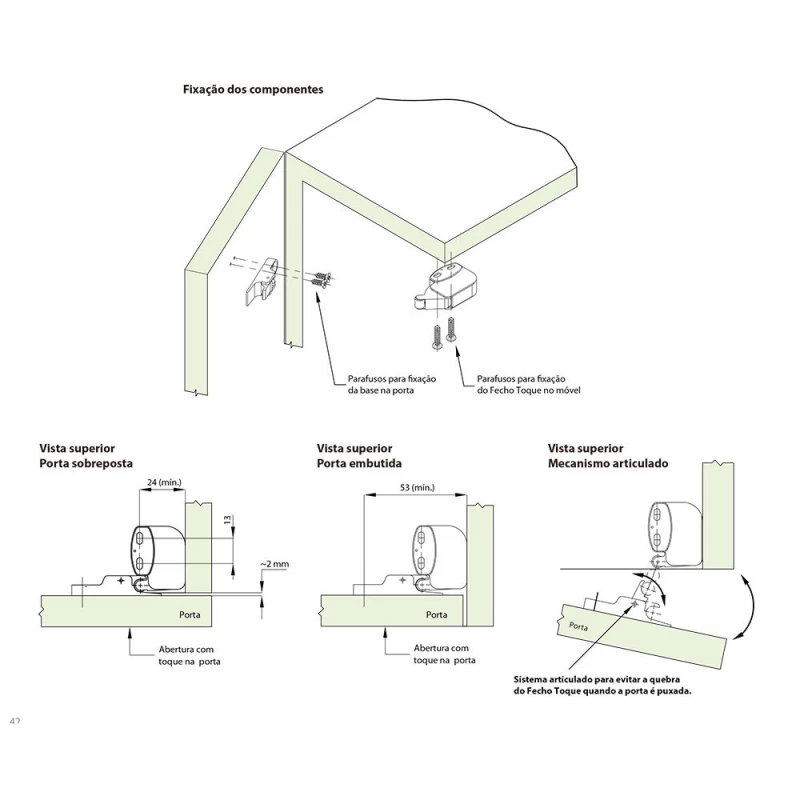 Fixação dos componentes

Parafusos para fixação da base na porta

Parafusos para fixação do Fecho Toque no móvel

Vista superior
Porta sobreposta

24 (mín.)

13

~2 mm

Porta

Abertura com toque na porta

Vista superior
Porta embutida

53 (mín.)

Porta

Abertura com toque na porta

Vista superior
Mecanismo articulado

Porta

Sistema articulado para evitar a quebra do Fecho Toque quando a porta é puxada.

42