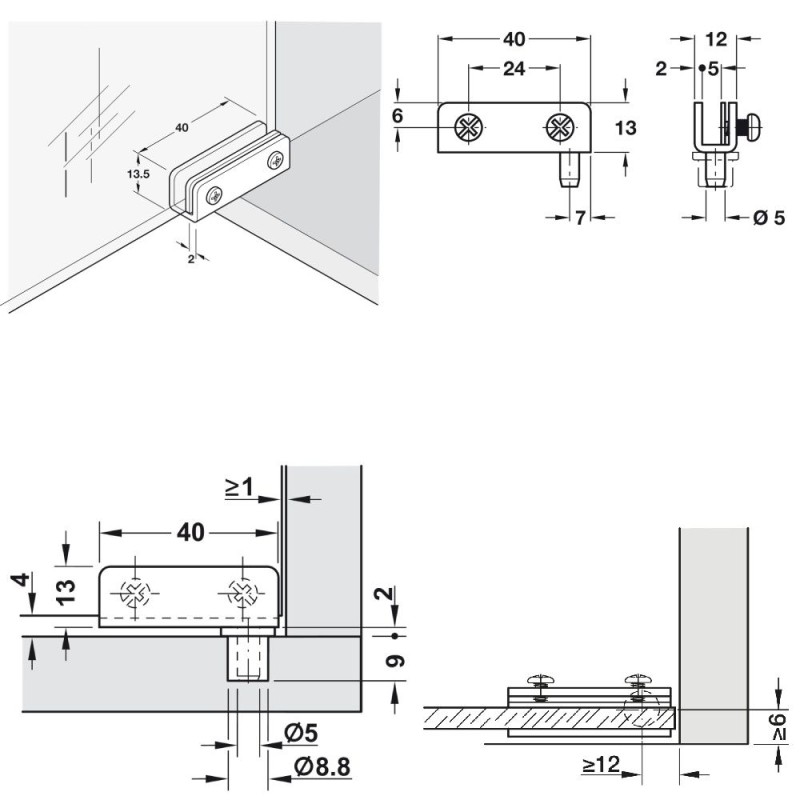 40
13.5
2

40
24
6
13
7

12
2
5
Ø 5

≥1
40
4
13
2
9
Ø5
Ø8.8

≥12
≥6