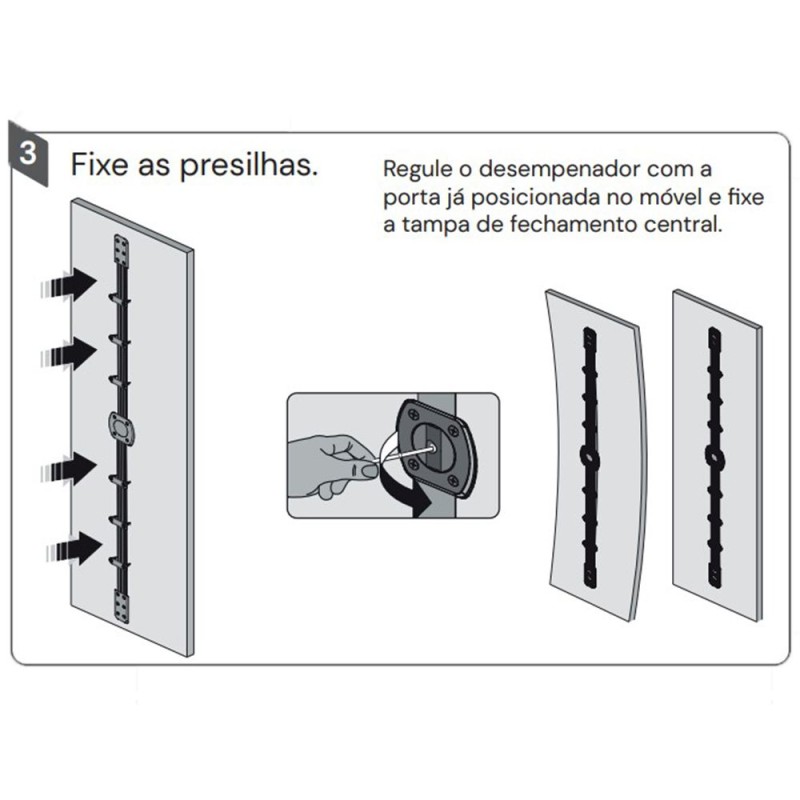 3

Fixe as presilhas.

Regule o desempenador com a porta já posicionada no móvel e fixe a tampa de fechamento central.