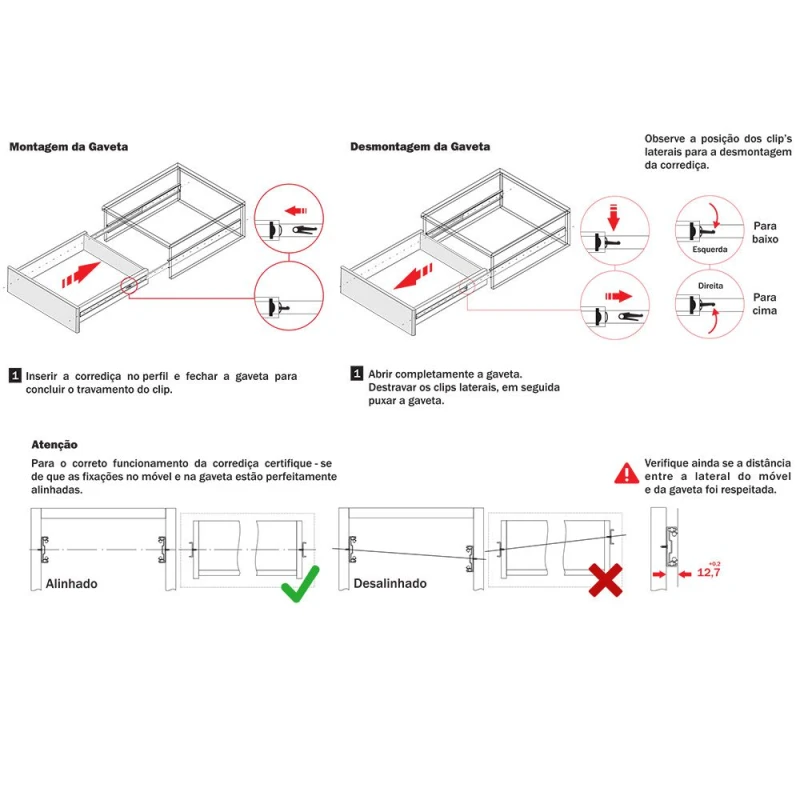 Montagem da Gaveta

1 Inserir a corrediça no perfil e fechar a gaveta para concluir o travamento do clip.

Desmontagem da Gaveta

1 Abrir completamente a gaveta. Destravar os clips laterais, em seguida puxar a gaveta.

Observe a posição dos clip's laterais para a desmontagem da corrediça.

Esquerda

Para baixo

Direita

Para cima

Atenção

Para o correto funcionamento da corrediça certifique - se de que as fixações no móvel e na gaveta estão perfeitamente alinhadas.

Alinhado

Desalinhado

Verifique ainda se a distância entre a lateral do móvel e da gaveta foi respeitada.

$12,7^{+0,2}$